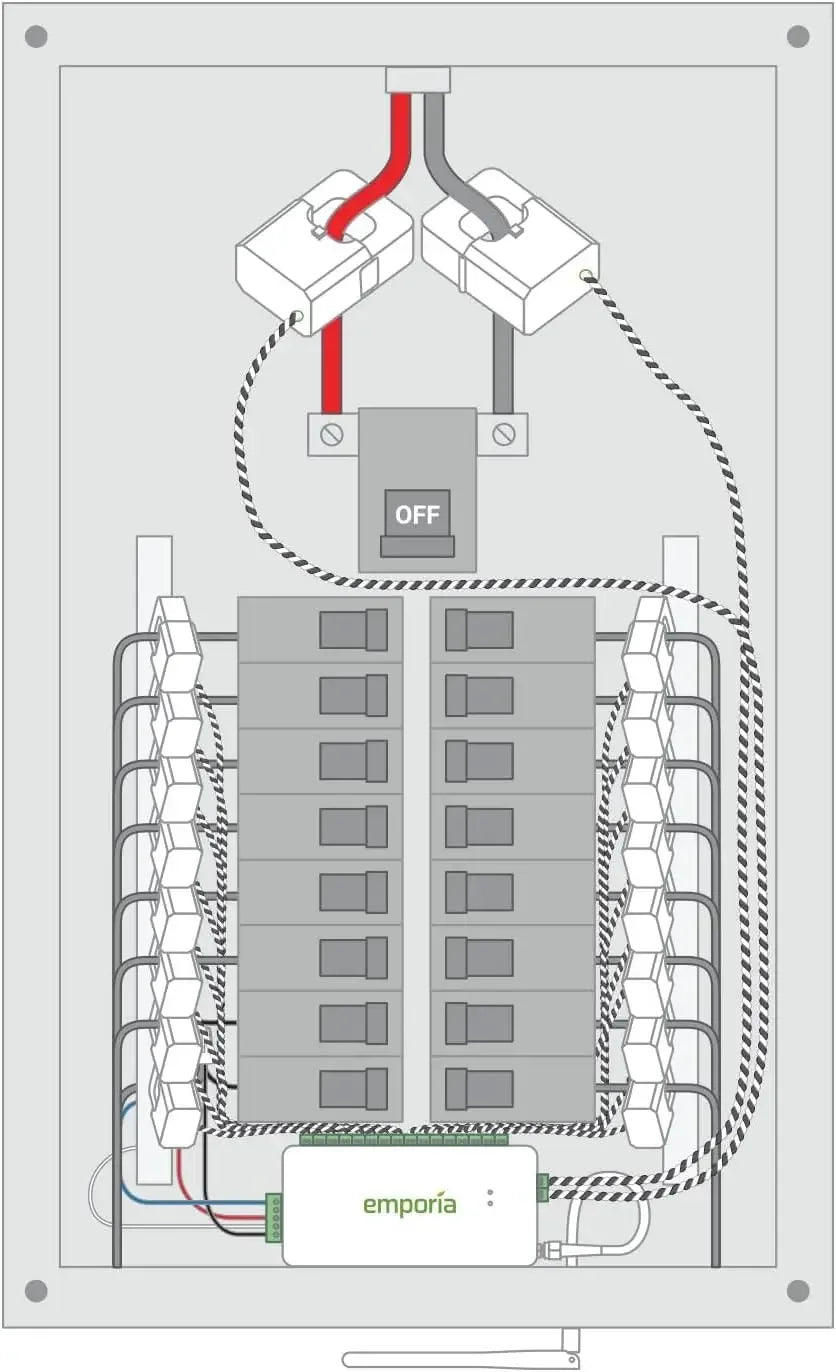 OFF

emporia