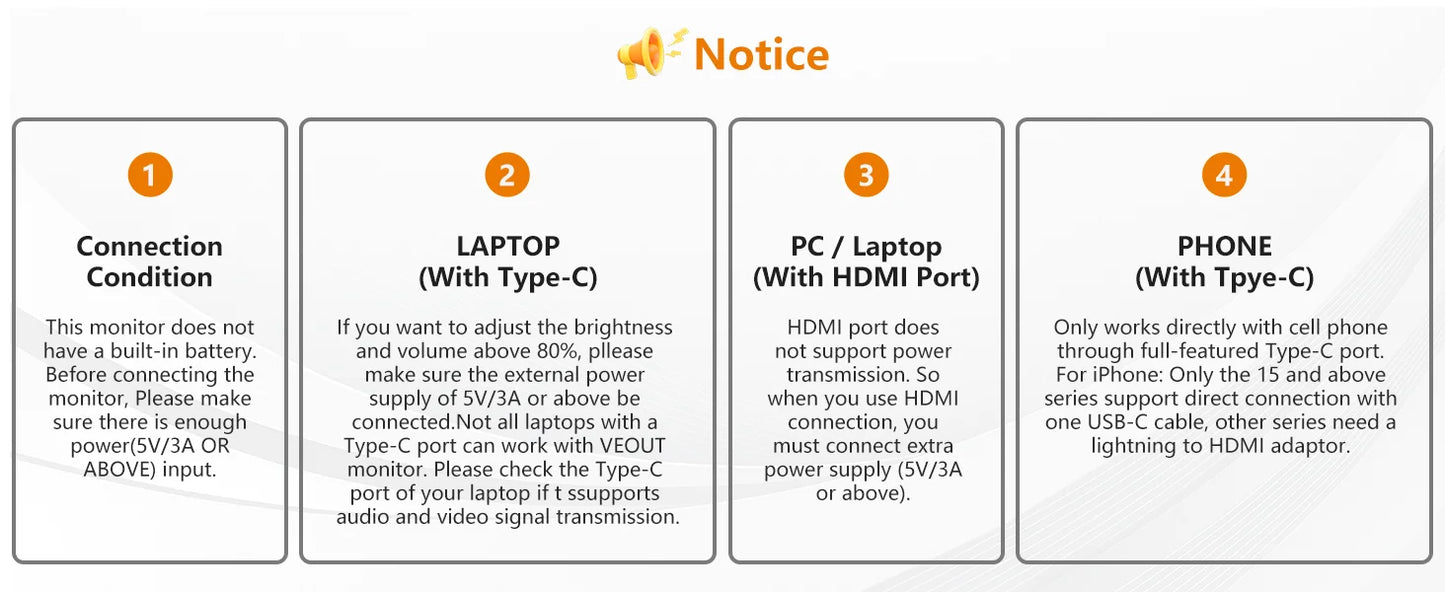 Notice

1

Connection Condition

This monitor does not have a built-in battery. Before connecting the monitor, Please make sure there is enough power(5V/3A OR ABOVE) input.

2

LAPTOP (With Type-C)

If you want to adjust the brightness and volume above 80%, pllease make sure the external power supply of 5V/3A or above be connected.Not all laptops with a Type-C port can work with VEOUT monitor. Please check the Type-C port of your laptop if t ssupports audio and video signal transmission.

3

PC / Laptop (With HDMI Port)

HDMI port does not support power transmission. So when you use HDMI connection, you must connect extra power supply (5V/3A or above).

4

PHONE (With Tpye-C)

Only works directly with cell phone through full-featured Type-C port. For iPhone: Only the 15 and above series support direct connection with one USB-C cable, other series need a lightning to HDMI adaptor.