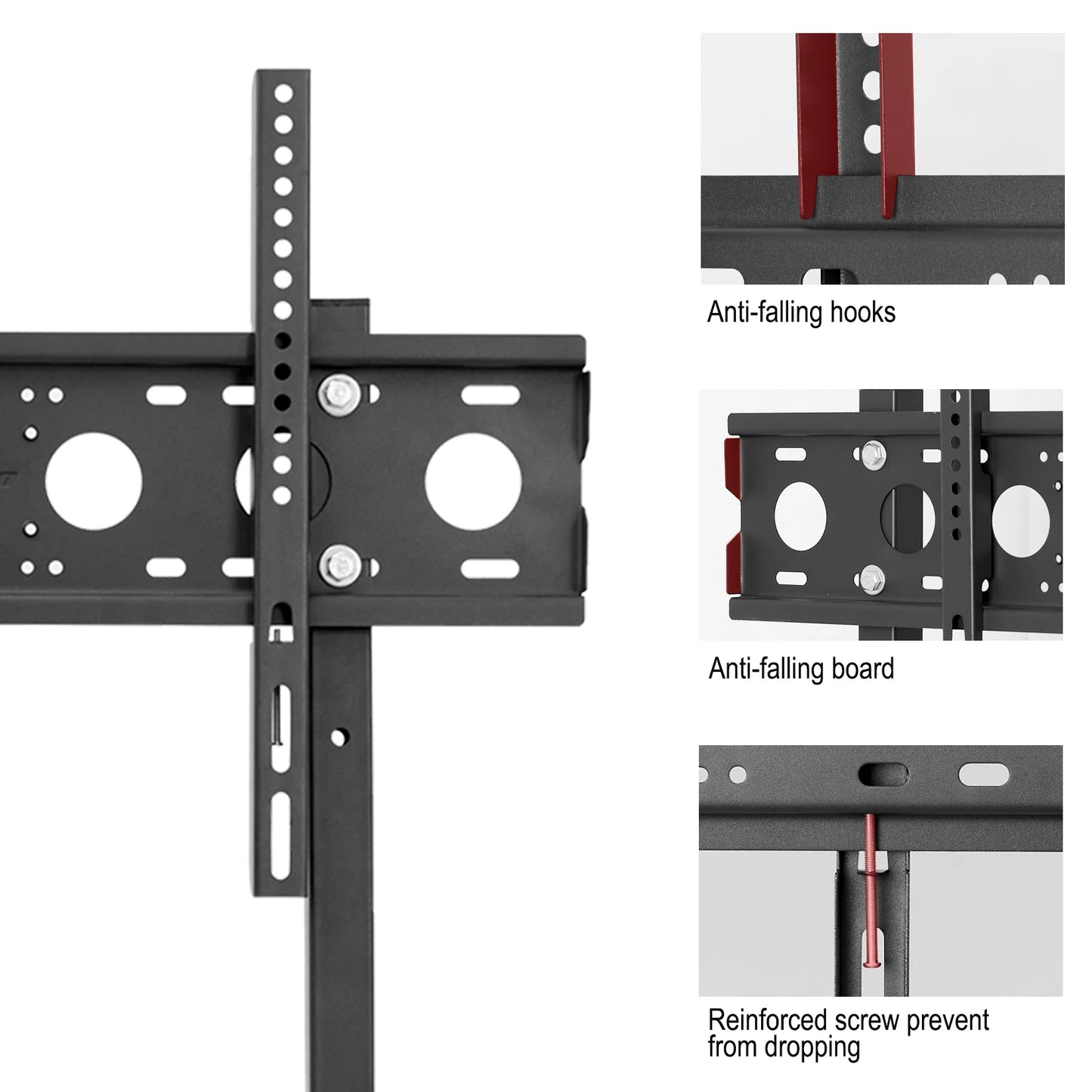 Anti-falling hooks

Anti-falling board

Reinforced screw prevent from dropping