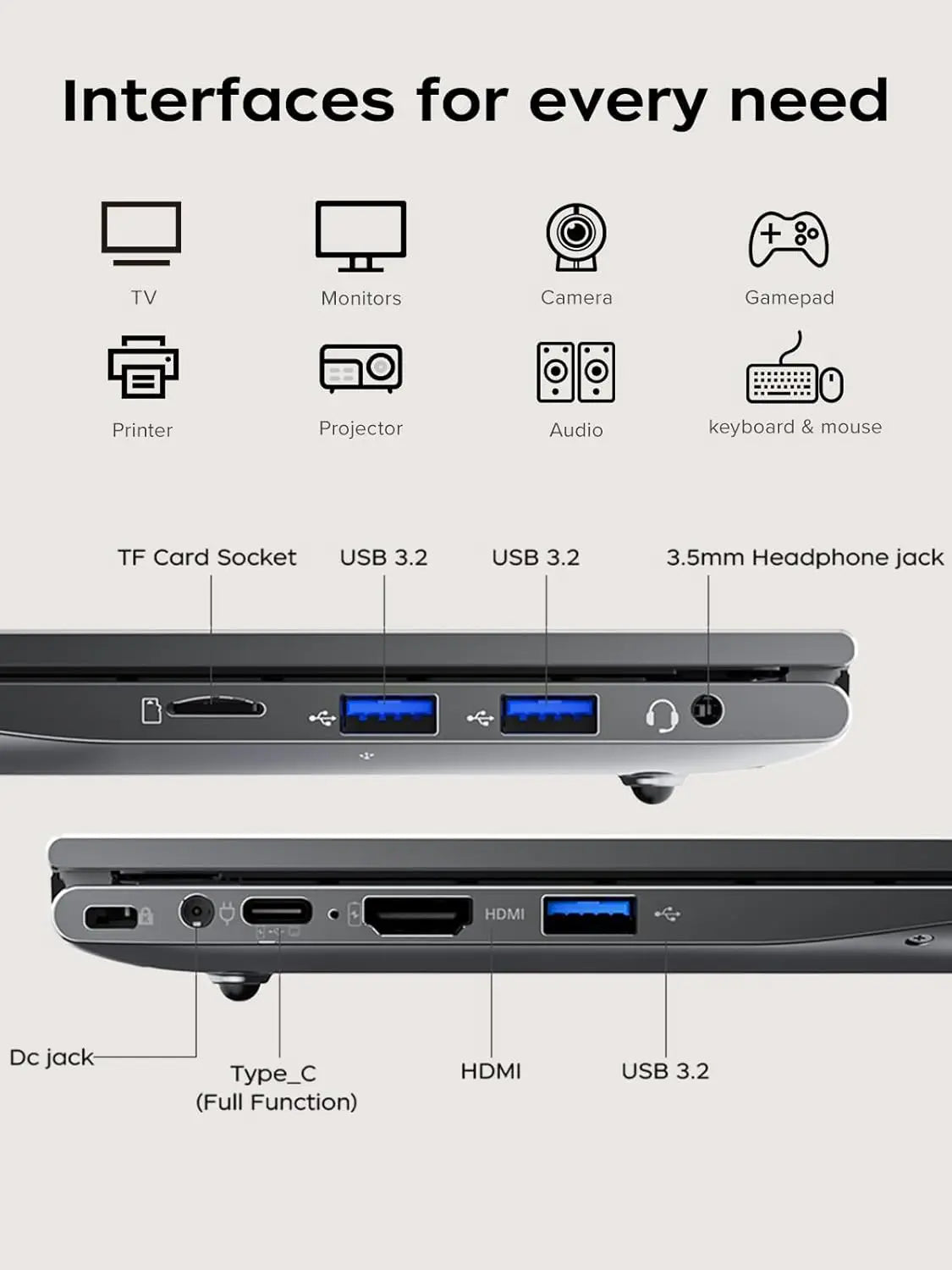 Interfaces for every need

TV

Monitors

Camera

Gamepad

Printer

Projector

Audio

keyboard & mouse

TF Card Socket

USB 3.2

USB 3.2

3.5mm Headphone jack

HDMI

Dc jack

Type_C
(Full Function)

HDMI

USB 3.2