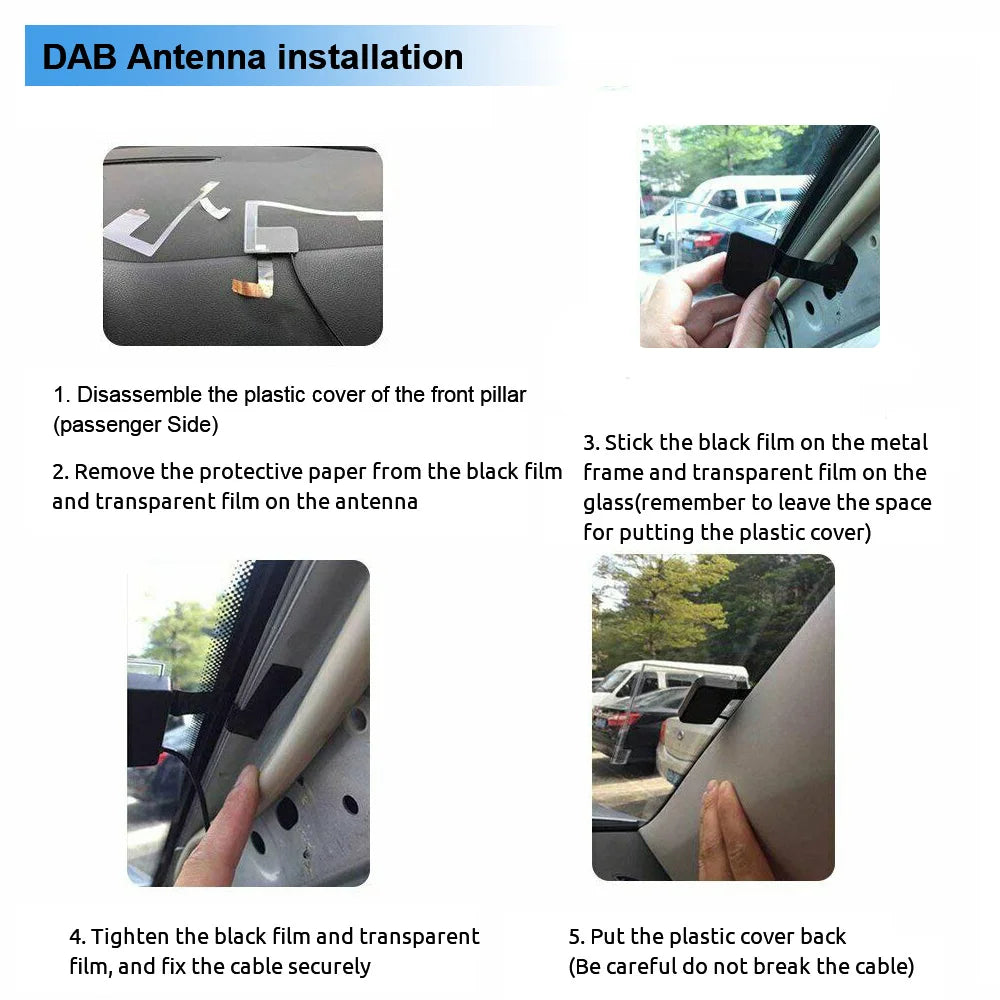 DAB Antenna installation

1. Disassemble the plastic cover of the front pillar (passenger Side)

2. Remove the protective paper from the black film and transparent film on the antenna

3. Stick the black film on the metal frame and transparent film on the glass(remember to leave the space for putting the plastic cover)

4. Tighten the black film and transparent film, and fix the cable securely

5. Put the plastic cover back
(Be careful do not break the cable)