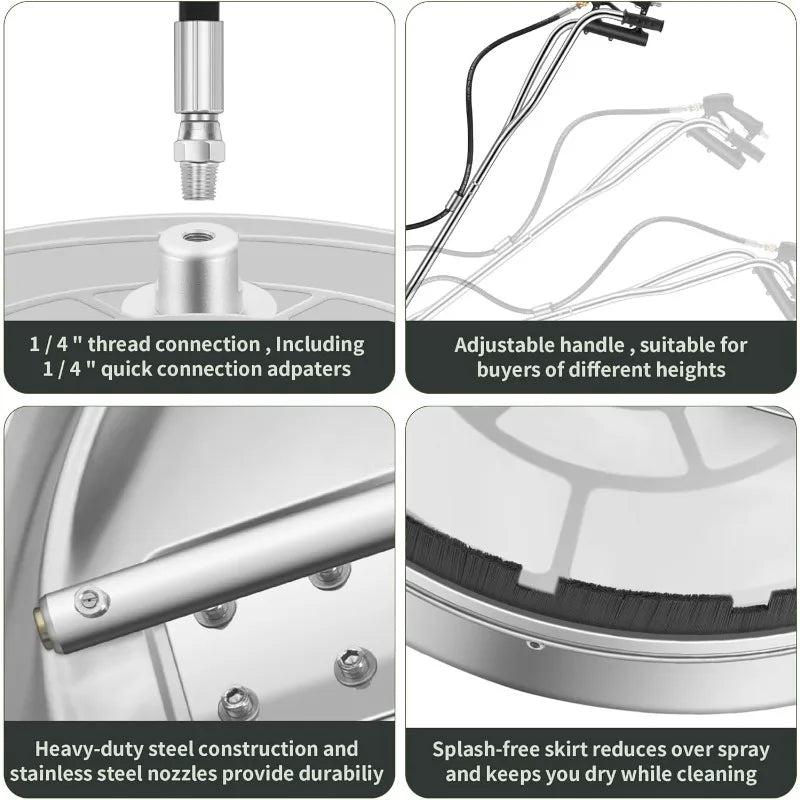 1 / 4 " thread connection , Including 1 / 4 " quick connection adpaters

Adjustable handle , suitable for buyers of different heights

Heavy-duty steel construction and stainless steel nozzles provide durabiliy

Splash-free skirt reduces over spray and keeps you dry while cleaning