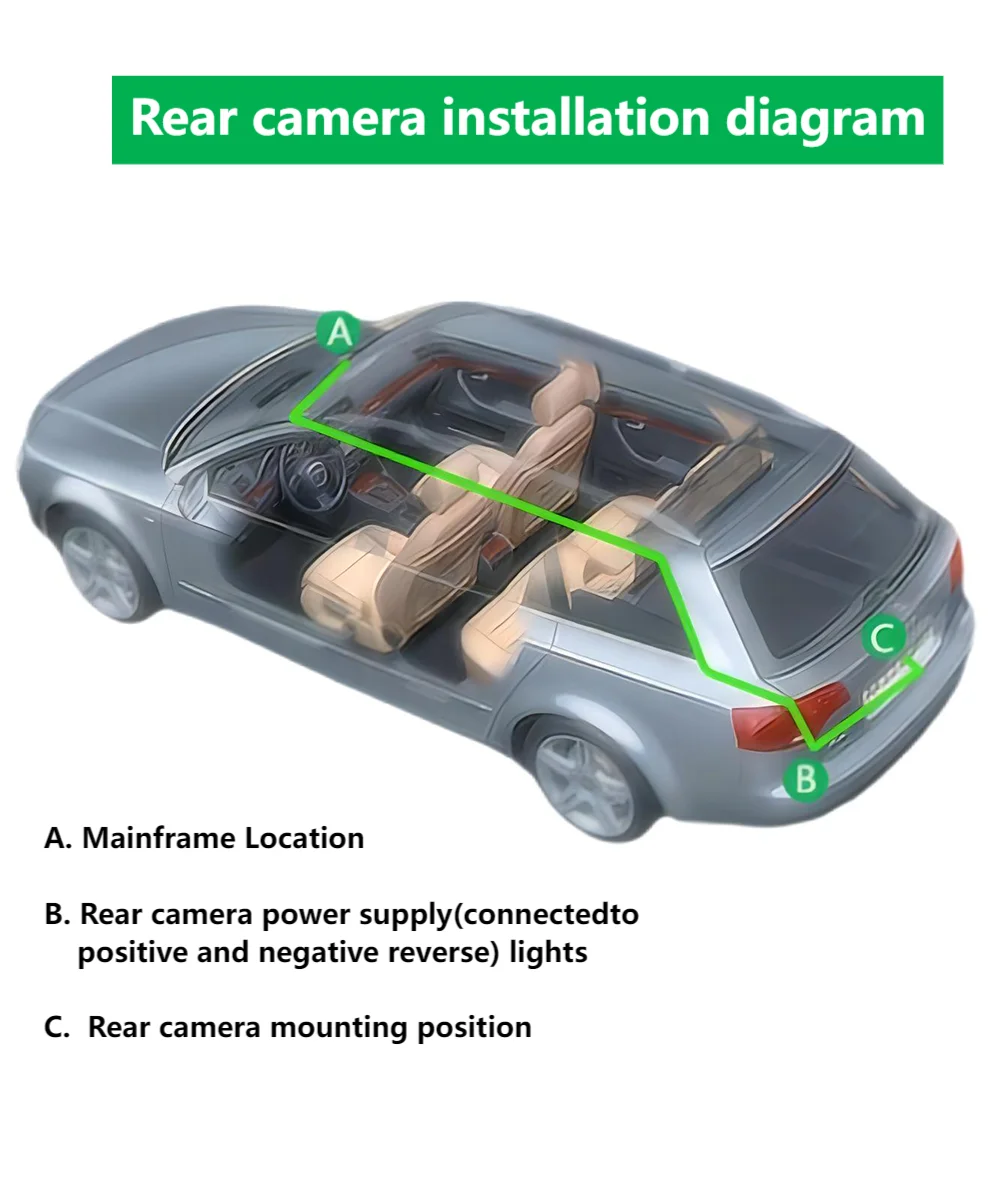 Rear camera installation diagram

A

C

B

A. Mainframe Location

B. Rear camera power supply(connectedto positive and negative reverse) lights

C. Rear camera mounting position